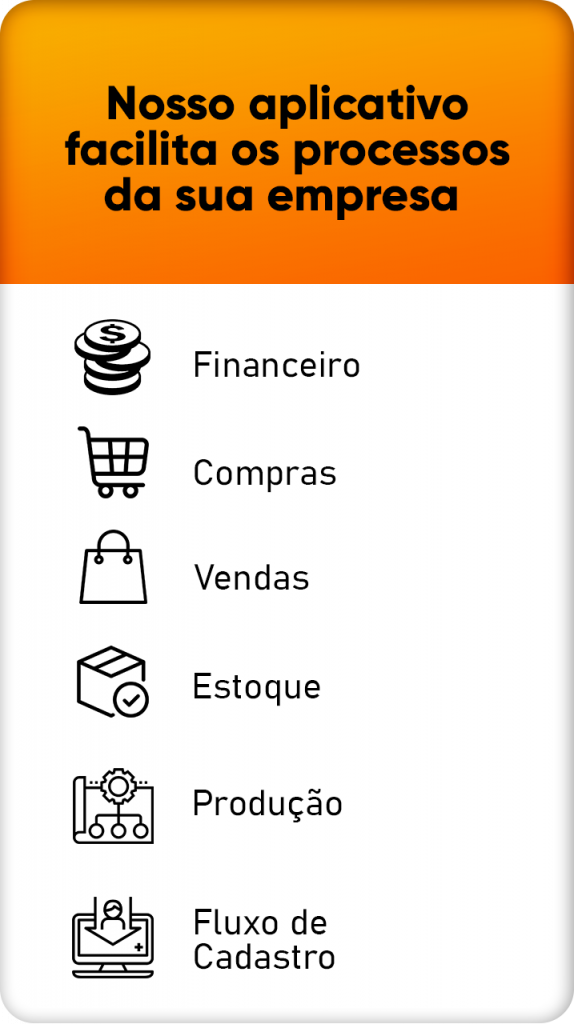 Nosso aplicativo facilita os processos da sua empresa

Financeiro

Compras

Vendas

Estoque

Produção

Fluxo de
Cadastro